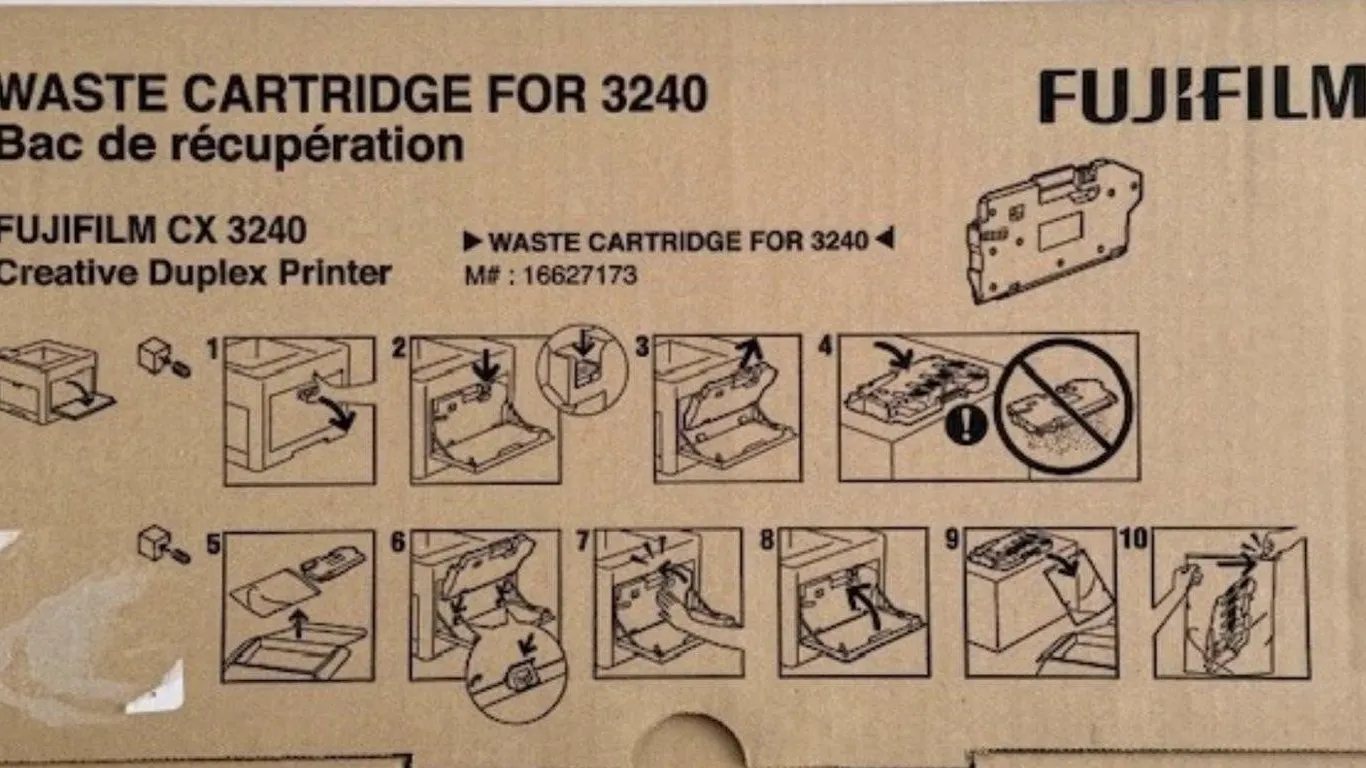 WASTE CARTRIDGE FOR 3240
Bac de récupération

FUJIFILM

FUJIFILM CX 3240
Creative Duplex Printer

▶ WASTE CARTRIDGE FOR 3240 ◀
M# : 16627173

1

2

3

4

5

6

7

8

9

10